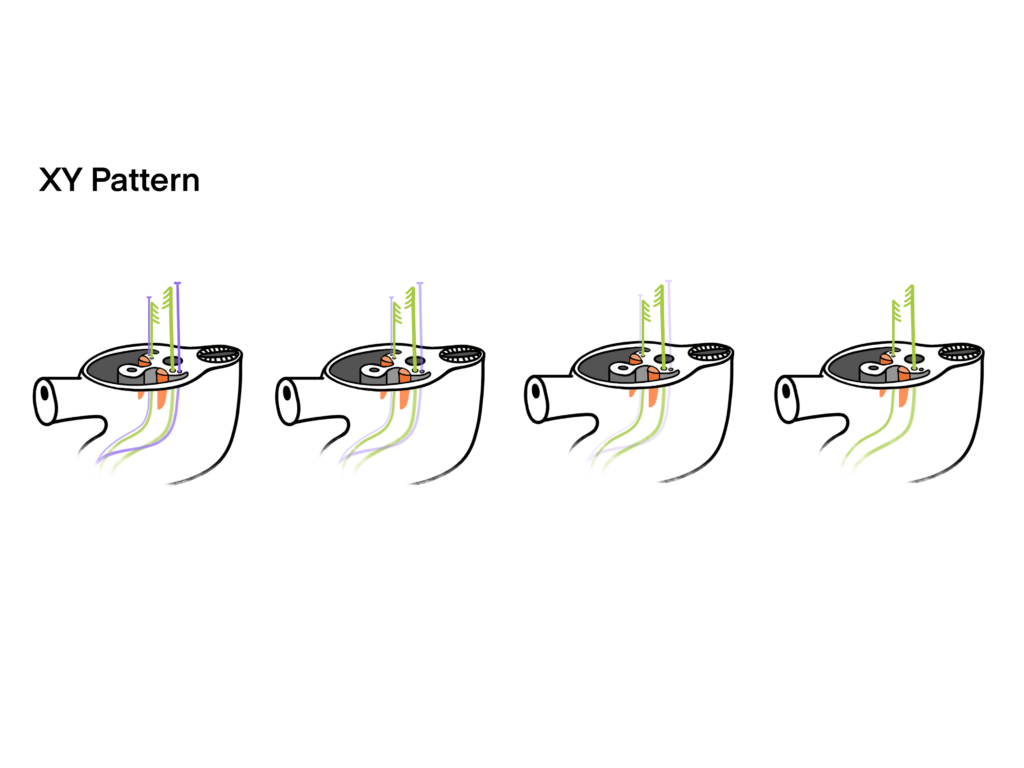 XY Pattern